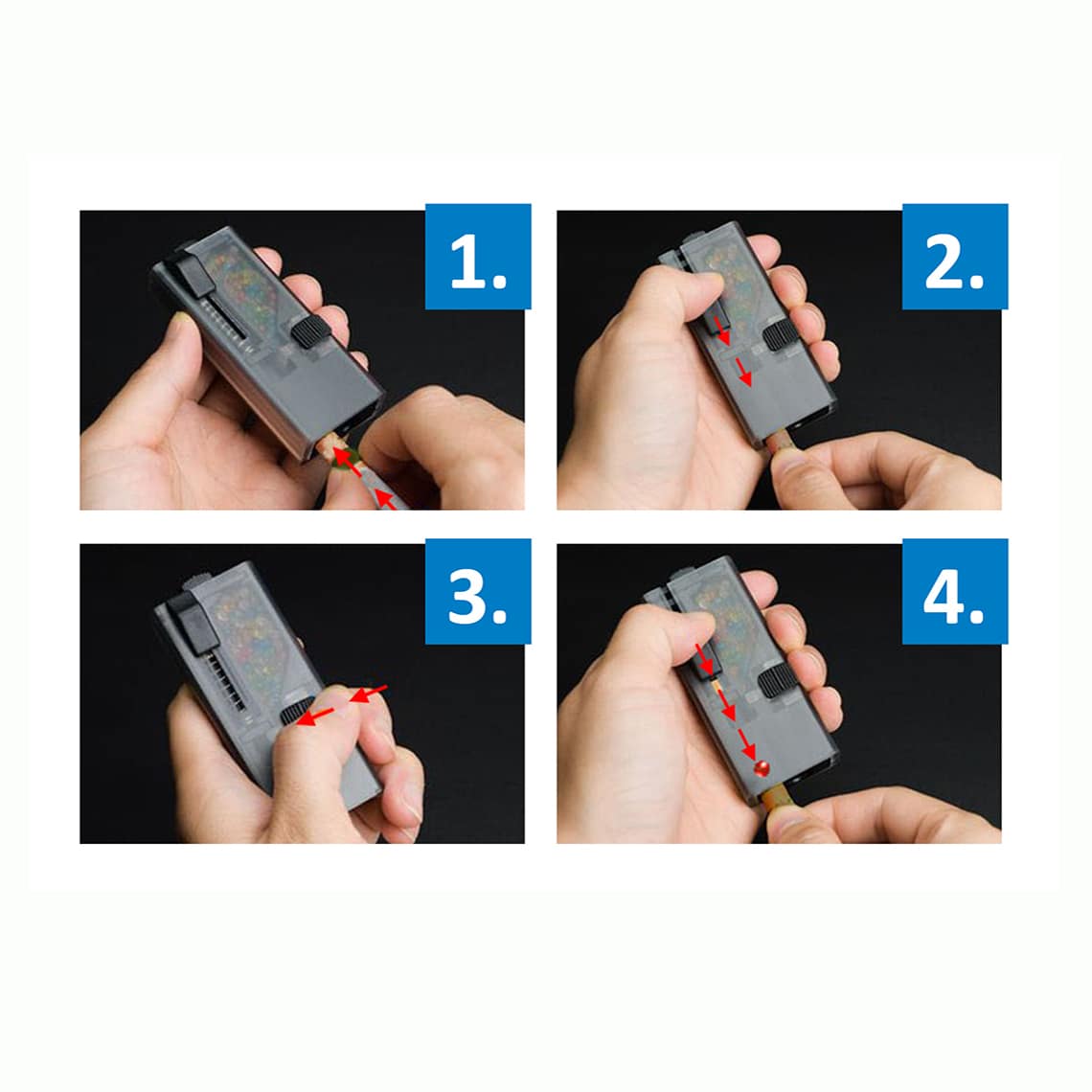 1.

2.

3.

4.